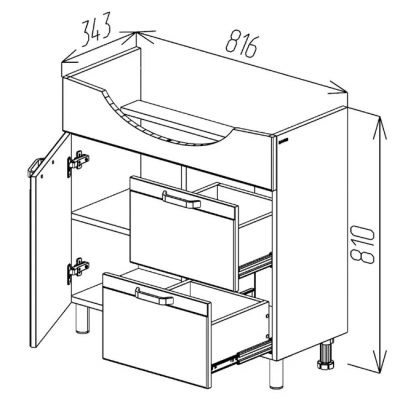 343
816
810