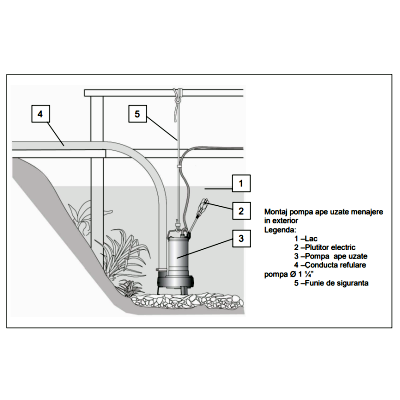 4

5

1

2

3

Montaj pompa ape uzate menajere in exterior
Legenda:
1 –Lac
2 –Plutitor electric
3 –Pompa ape uzate
4 –Conducta refulare pompa Ø 1 ¼"
5 –Funie de siguranta