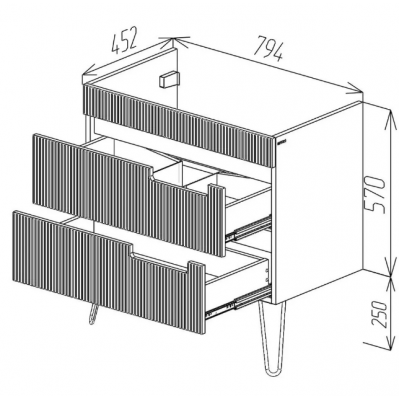 452
794
570
250