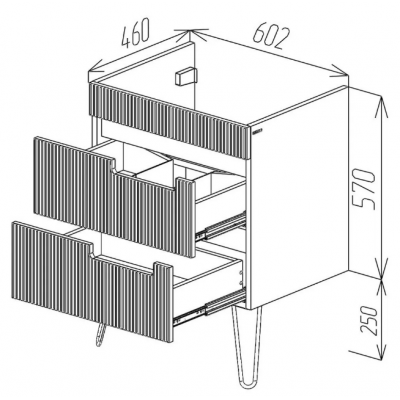 460
602
570
250