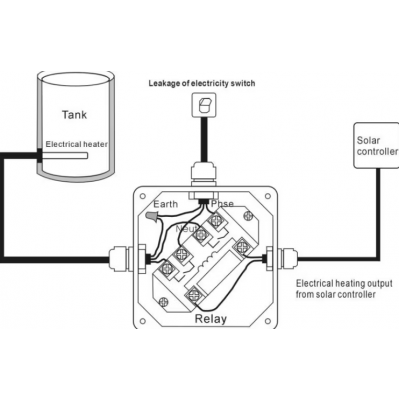 Leakage of electricity switch

Tank

Electrical heater

Solar controller

Earth

Phse

Neut

Electrical heating output from solar controller

Relay